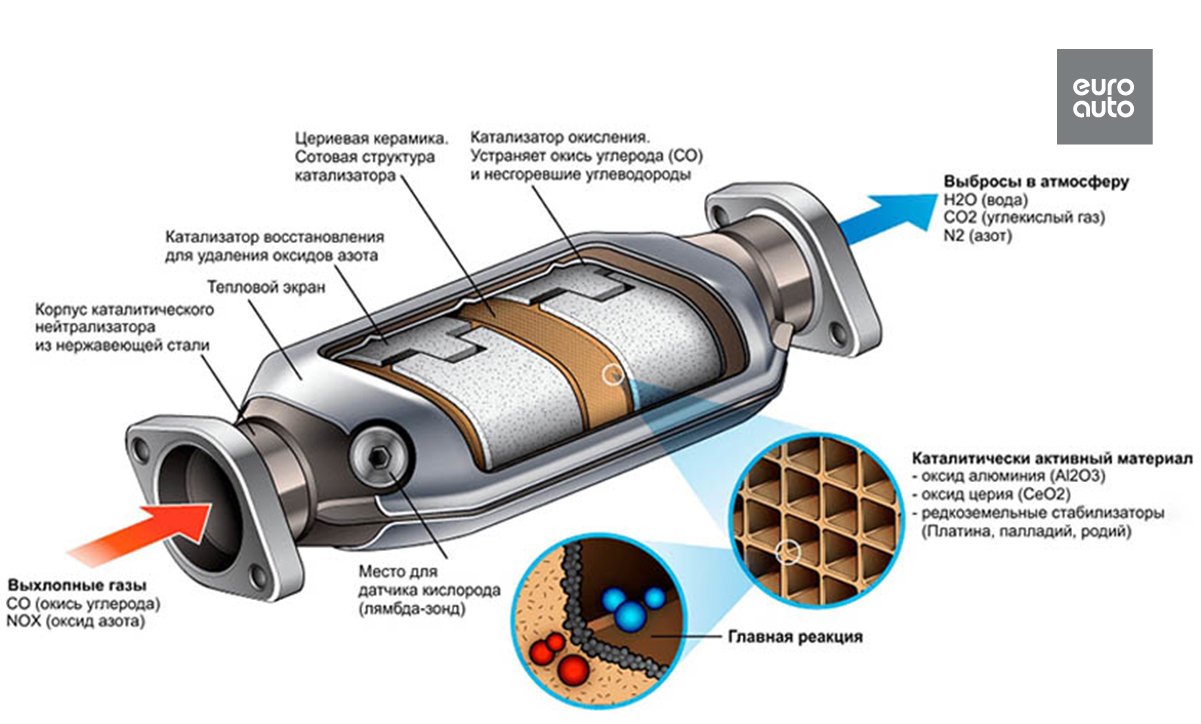 euro auto

Цериевая керамика. Сотовая структура катализатора

Катализатор окисления. Устраняет окись углерода (CO) и несгоревшие углеводороды

Выбросы в атмосферу
H2O (вода)
CO2 (углекислый газ)
N2 (азот)

Катализатор восстановления для удаления оксидов азота

Тепловой экран

Корпус каталитического нейтрализатора из нержавеющей стали

Каталитически активный материал
- оксид алюминия (Al2O3)
- оксид церия (CeO2)
- редкоземельные стабилизаторы (Платина, палладий, родий)

Выхлопные газы
CO (окись углерода)
NOX (оксид азота)

Место для датчика кислорода (лямбда-зонд)

Главная реакция