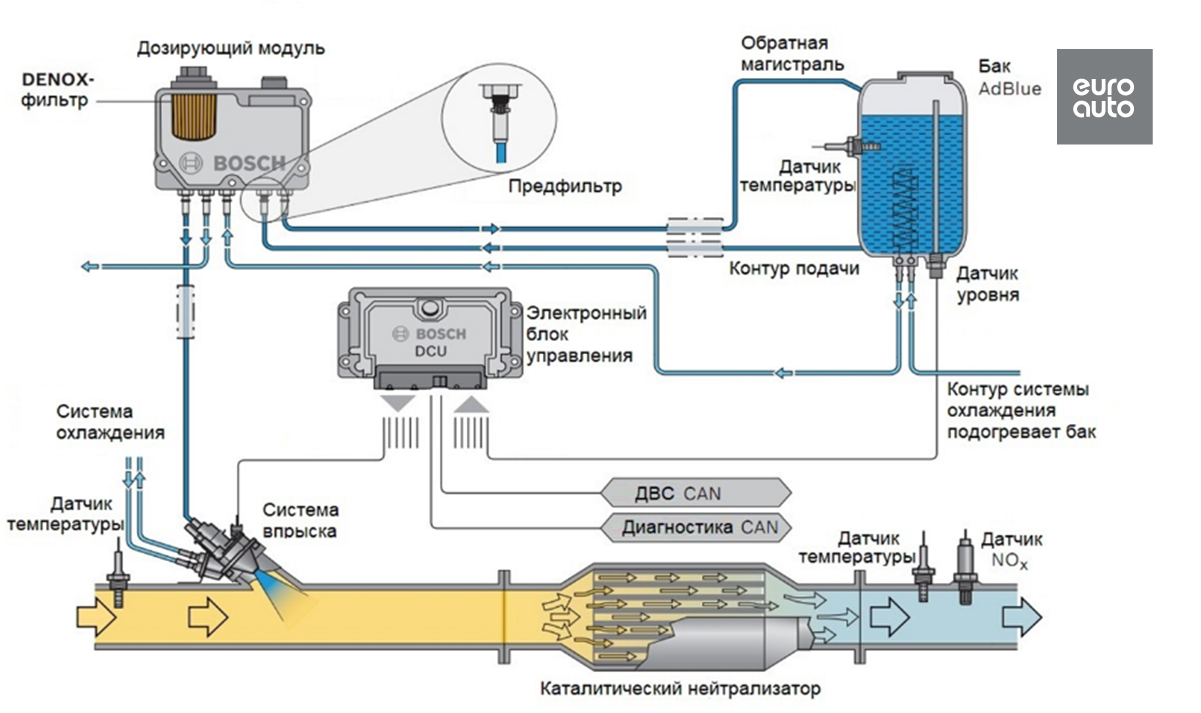 Дозирующий модуль

DENOX-фильтр

BOSCH

Предфильтр

Обратная магистраль

Бак AdBlue

euro auto

Датчик температуры

Контур подачи

Датчик уровня

BOSCH DCU

Электронный блок управления

Контур системы охлаждения подогревает бак

Система охлаждения

Датчик температуры

Система впрыска

ДВС CAN

Диагностика CAN

Датчик температуры

Датчик $NO_x$

Каталитический нейтрализатор