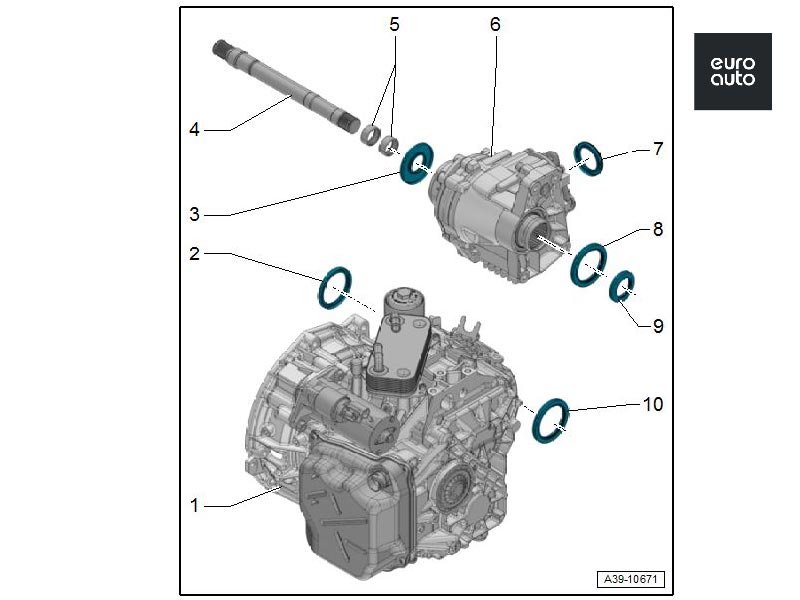 euro
auto

5
6
4
7
3
8
2
9
10
1
A39-10671