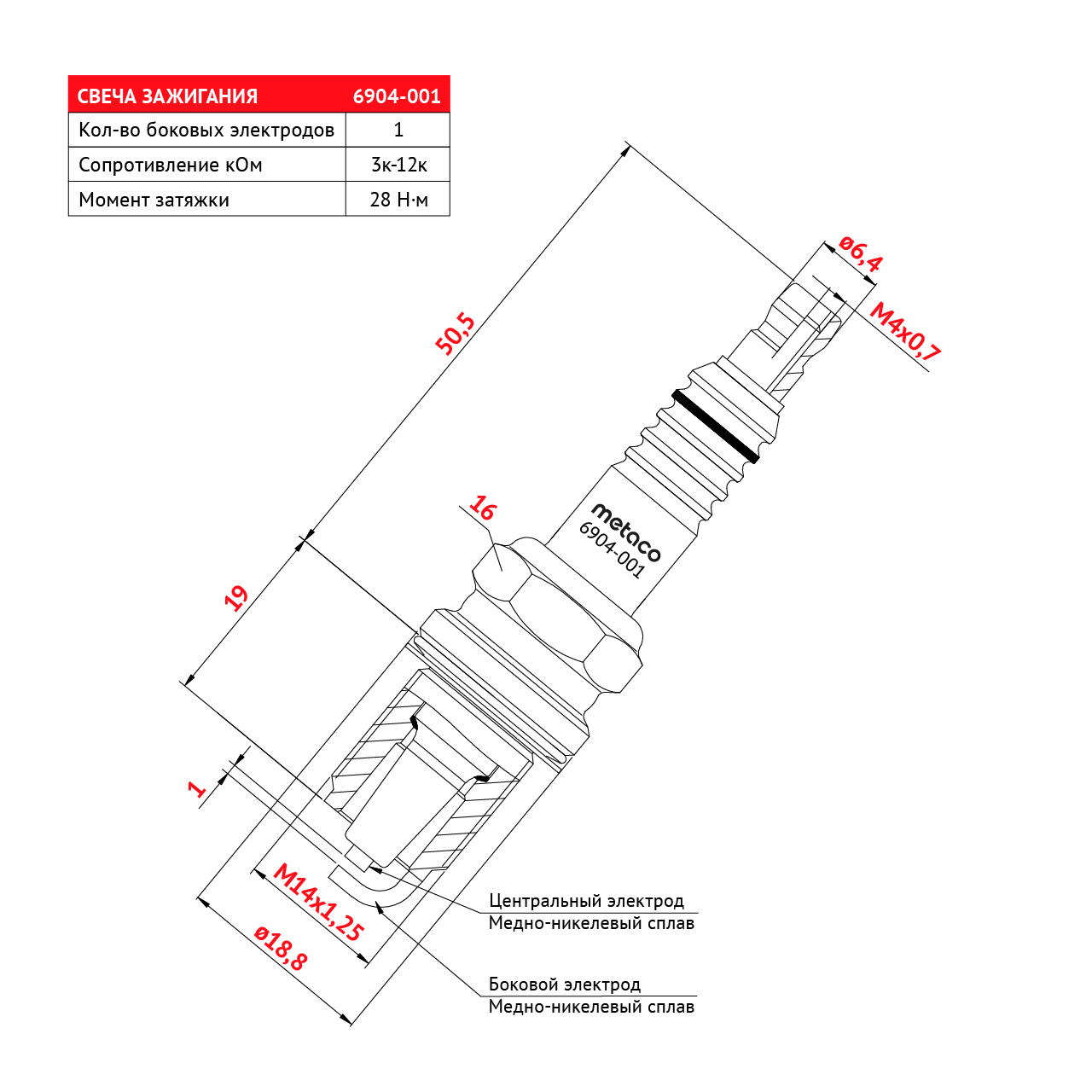 | СВЕЧА ЗАЖИГАНИЯ | 6904-001 |
|---|---|
| Кол-во боковых электродов | 1 |
| Сопротивление кОм | 3к-12к |
| Момент затяжки | 28 Н·м |

50,5

ø6,4

M4x0,7

16

metaco
6904-001

19

1

M14x1,25

ø18,8

Центральный электрод
Медно-никелевый сплав

Боковой электрод
Медно-никелевый сплав