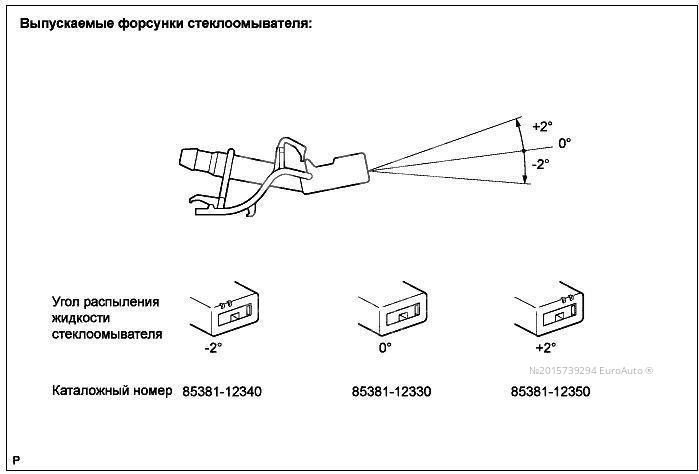 Выпускаемые форсунки стеклоомывателя:

+2°
0°
-2°

Угол распыления жидкости стеклоомывателя

-2°

0°

+2°

№2015739294 EuroAuto ®

Каталожный номер 85381-12340 85381-12330 85381-12350

P