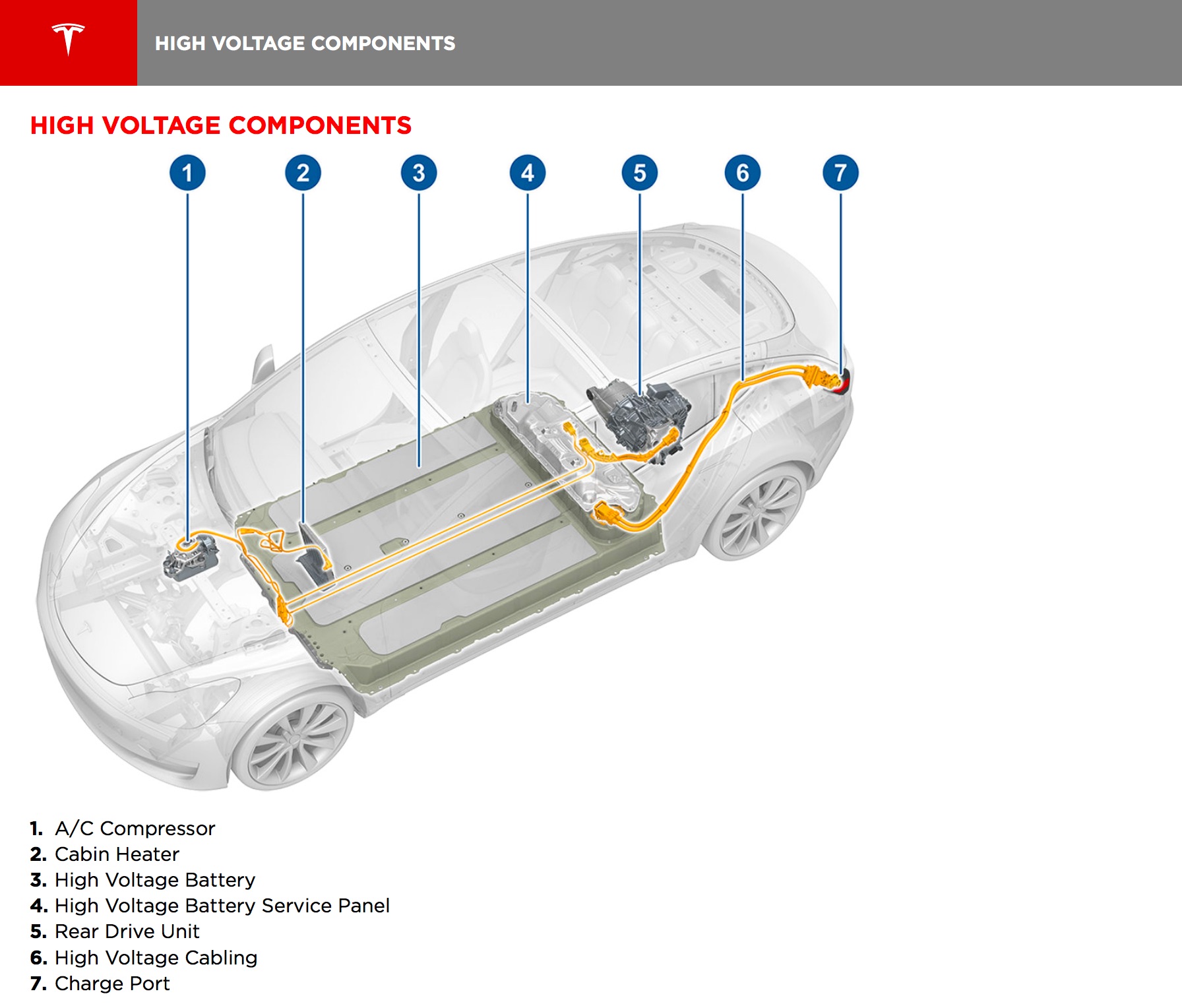 HIGH VOLTAGE COMPONENTS

HIGH VOLTAGE COMPONENTS

1 2 3 4 5 6 7

1. A/C Compressor
2. Cabin Heater
3. High Voltage Battery
4. High Voltage Battery Service Panel
5. Rear Drive Unit
6. High Voltage Cabling
7. Charge Port