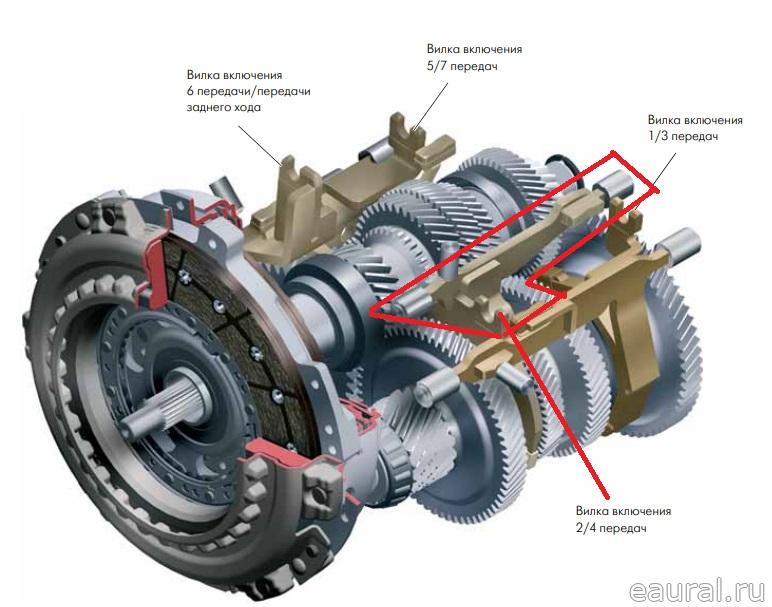 Вилка включения
6 передачи/передачи
заднего хода

Вилка включения
5/7 передач

Вилка включения
1/3 передач

Вилка включения
2/4 передач

eaural.ru